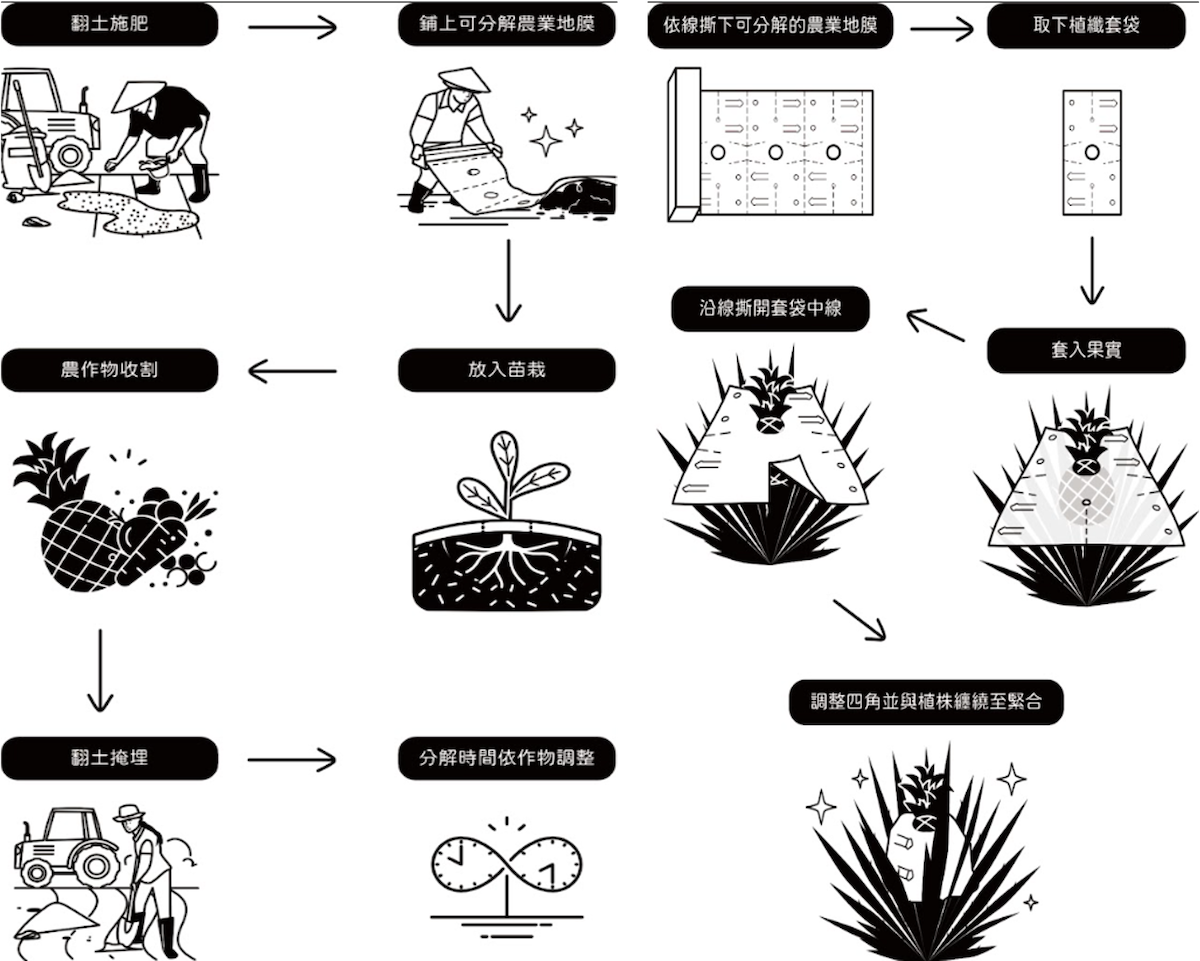 翻土施肥

鋪上可分解農業地膜

放入苗栽

農作物收割

翻土掩埋

分解時間依作物調整

依線撕下可分解的農業地膜

取下植纖套袋

套入果實

沿線撕開套袋中線

調整四角並與植株纏繞至緊合